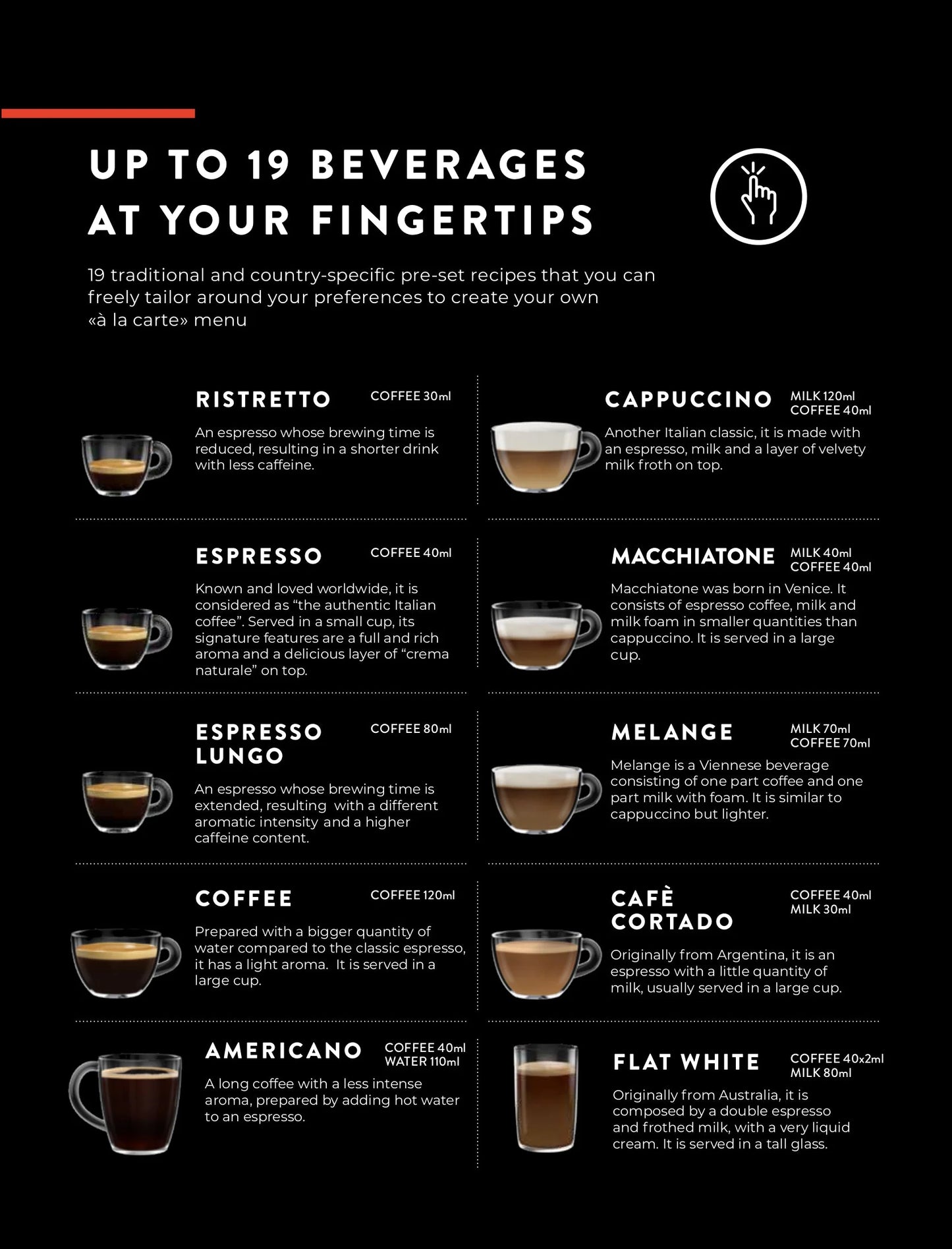 UP TO 19 BEVERAGES AT YOUR FINGERTIPS

19 traditional and country-specific pre-set recipes that you can freely tailor around your preferences to create your own «à la carte» menu

RISTRETTO COFFEE 30ml

An espresso whose brewing time is reduced, resulting in a shorter drink with less caffeine.

ESPRESSO COFFEE 40ml

Known and loved worldwide, it is considered as “the authentic Italian coffee”. Served in a small cup, its signature features are a full and rich aroma and a delicious layer of “crema naturale” on top.

ESPRESSO LUNGO COFFEE 80ml

An espresso whose brewing time is extended, resulting with a different aromatic intensity and a higher caffeine content.

COFFEE COFFEE 120ml

Prepared with a bigger quantity of water compared to the classic espresso, it has a light aroma. It is served in a large cup.

AMERICANO COFFEE 40ml WATER 110ml

A long coffee with a less intense aroma, prepared by adding hot water to an espresso.

CAPPUCCINO MILK 120ml COFFEE 40ml

Another Italian classic, it is made with an espresso, milk and a layer of velvety milk froth on top.

MACCHIATONE MILK 40ml COFFEE 40ml

Macchiatone was born in Venice. It consists of espresso coffee, milk and milk foam in smaller quantities than cappuccino. It is served in a large cup.

MELANGE MILK 70ml COFFEE 70ml

Melange is a Viennese beverage consisting of one part coffee and one part milk with foam. It is similar to cappuccino but lighter.

CAFÈ CORTADO COFFEE 40ml MILK 30ml

Originally from Argentina, it is an espresso with a little quantity of milk, usually served in a large cup.

FLAT WHITE COFFEE 40x2ml MILK 80ml

Originally from Australia, it is composed by a double espresso and frothed milk, with a very liquid cream. It is served in a tall glass.