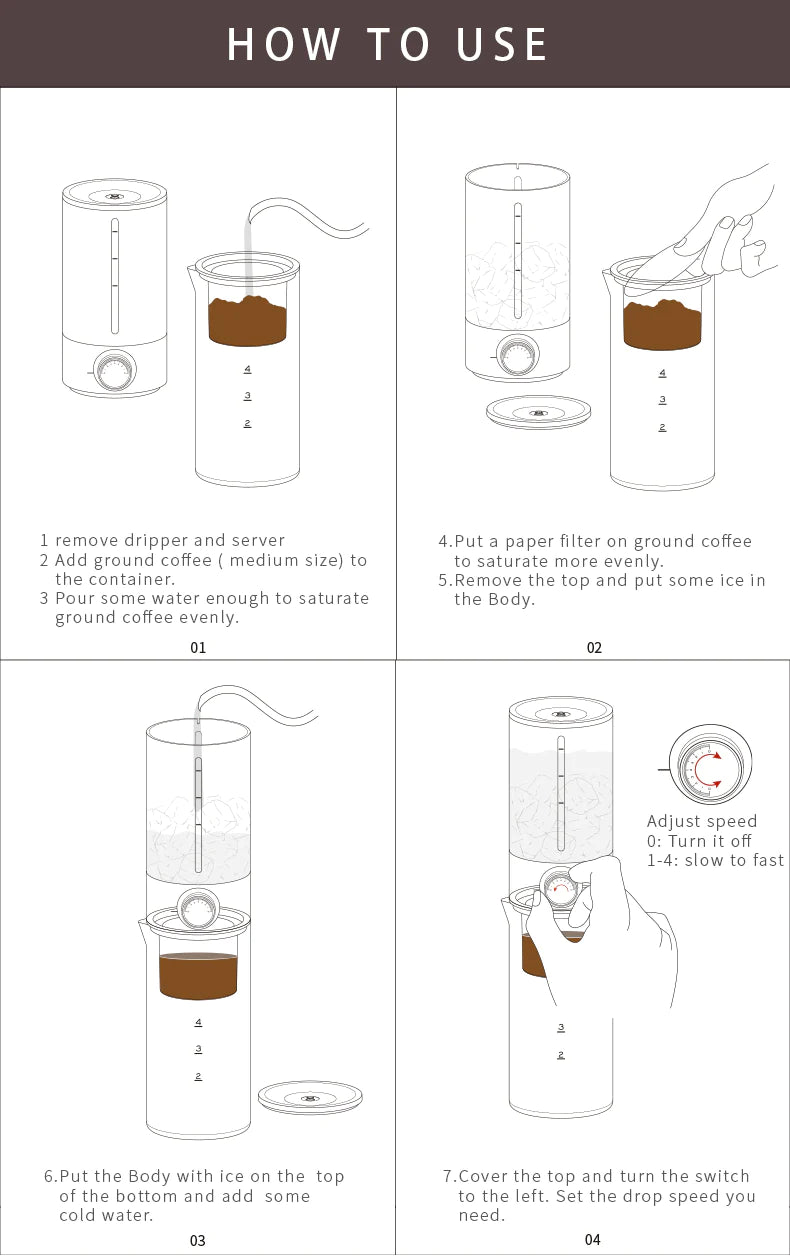 HOW TO USE

4
3
2

1 remove dripper and server
2 Add ground coffee ( medium size) to the container.
3 Pour some water enough to saturate ground coffee evenly.

01

4
3
2

4.Put a paper filter on ground coffee to saturate more evenly.
5.Remove the top and put some ice in the Body.

02

4
3
2

6.Put the Body with ice on the top of the bottom and add some cold water.

03

Adjust speed
0: Turn it off
1-4: slow to fast

3
2

7.Cover the top and turn the switch to the left. Set the drop speed you need.

04